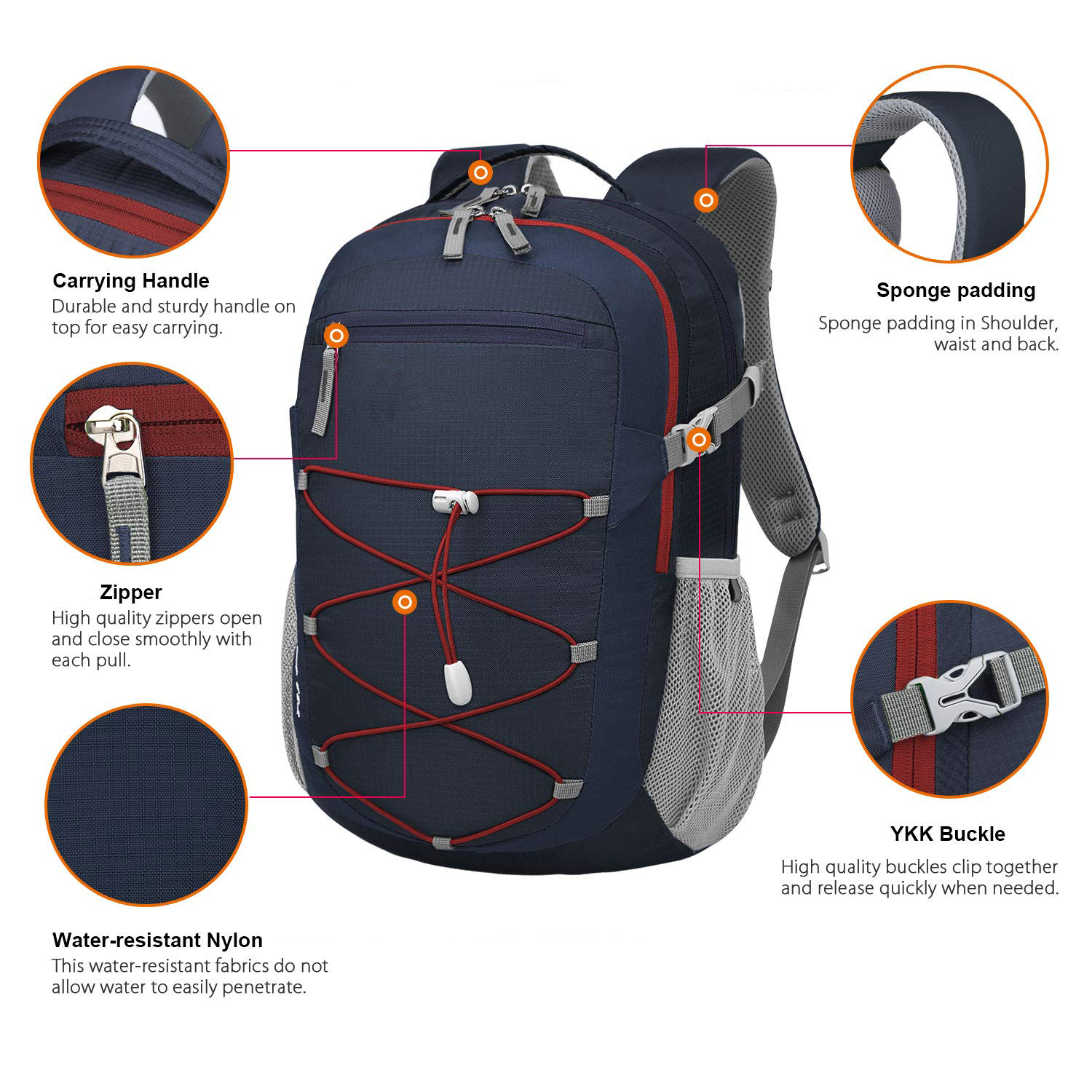 Carrying Handle
Durable and sturdy handle on top for easy carrying.

Zipper
High quality zippers open and close smoothly with each pull.

Water-resistant Nylon
This water-resistant fabrics do not allow water to easily penetrate.

Sponge padding
Sponge padding in Shoulder, waist and back.

YKK Buckle
High quality buckles clip together and release quickly when needed.