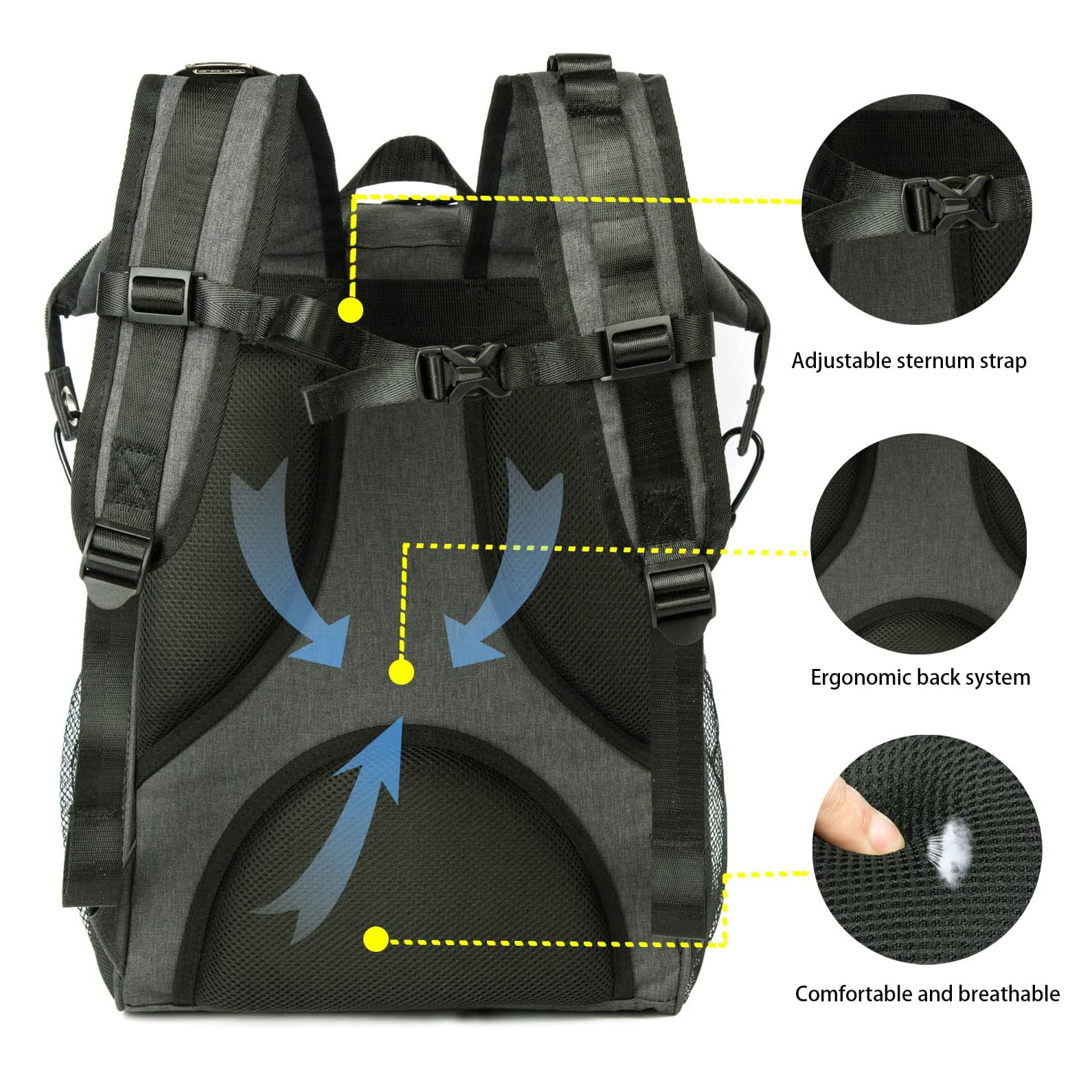 Adjustable sternum strap

Ergonomic back system

Comfortable and breathable