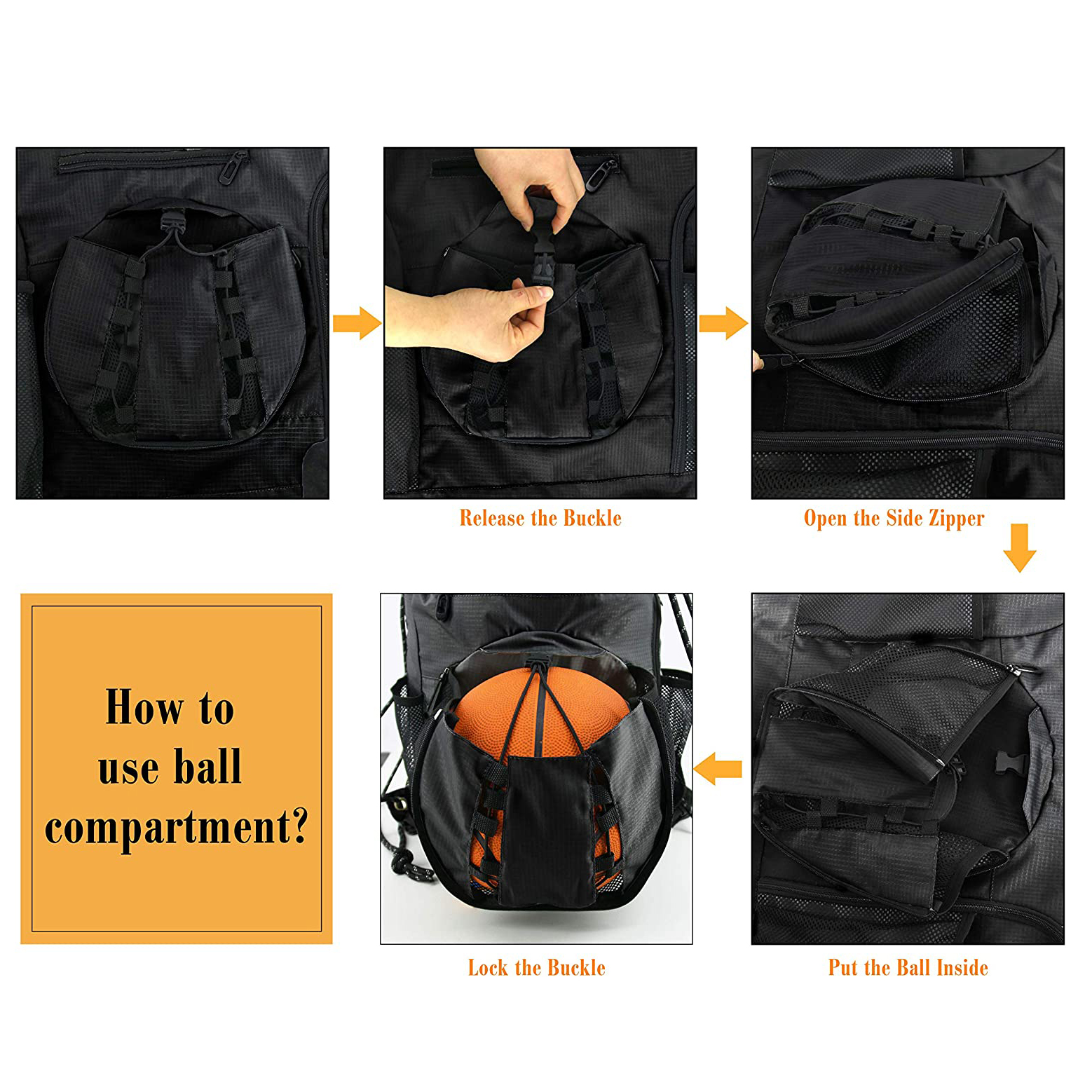 Release the Buckle

Open the Side Zipper

How to use ball compartment?

Lock the Buckle

Put the Ball Inside